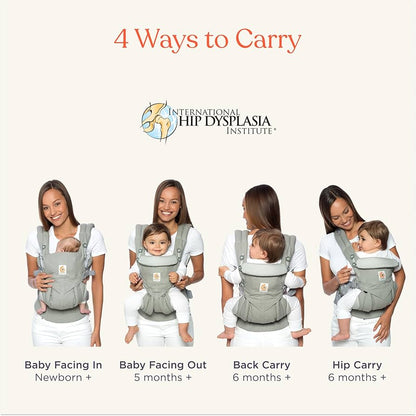 4 Ways to Carry

INTERNATIONAL
HIP DYSPLASIA
INSTITUTE®

Baby Facing In
Newborn +

Baby Facing Out
5 months +

Back Carry
6 months +

Hip Carry
6 months +