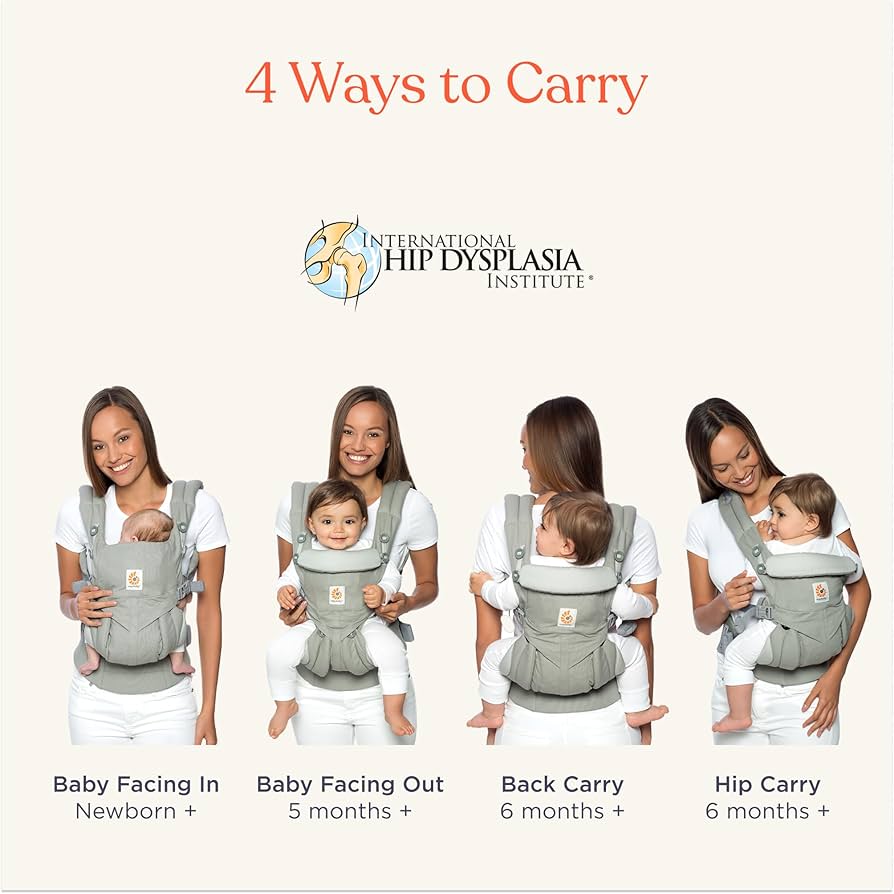 4 Ways to Carry

INTERNATIONAL
HIP DYSPLASIA
INSTITUTE®

Baby Facing In
Newborn +

Baby Facing Out
5 months +

Back Carry
6 months +

Hip Carry
6 months +