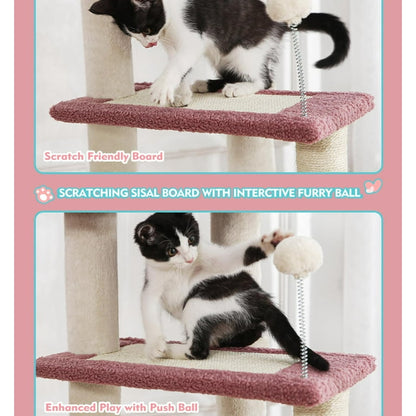 Scratch Friendly Board

SCRATCHING SISAL BOARD WITH INTERCTIVE FURRY BALL

Enhanced Play with Push Ball